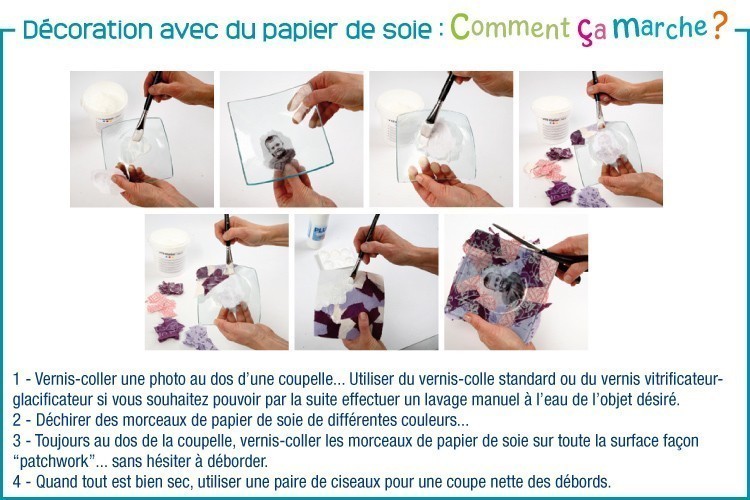 Décoration avec du papier de soie : Comment ça marche ?

1 - Vernis-coller une photo au dos d'une coupelle... Utiliser du vernis-colle standard ou du vernis vitrificateur-glacificateur si vous souhaitez pouvoir par la suite effectuer un lavage manuel à l'eau de l'objet désiré.
2 - Déchirer des morceaux de papier de soie de différentes couleurs...
3 - Toujours au dos de la coupelle, vernis-coller les morceaux de papier de soie sur toute la surface façon "patchwork"... sans hésiter à déborder.
4 - Quand tout est bien sec, utiliser une paire de ciseaux pour une coupe nette des débords.